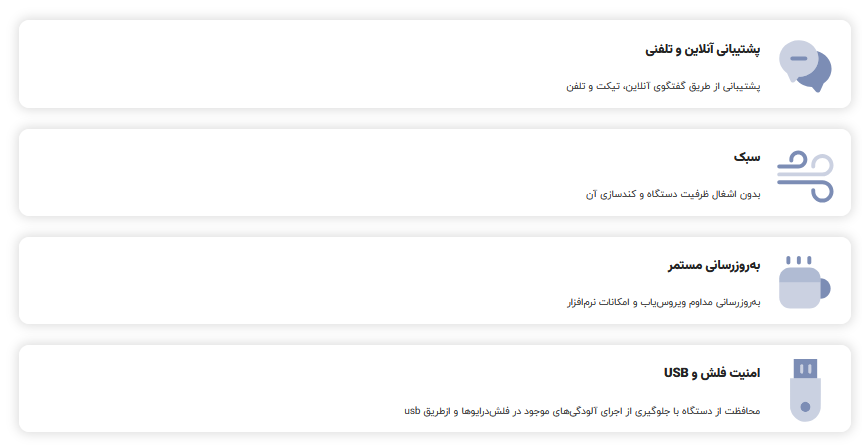 پشتیبانی آنلاین و تلفنی

پشتیبانی از طریق گفتگوی آنلاین، تیکت و تلفن

سبک

بدون اشغال ظرفیت دستگاه و کندسازی آن

به‌روزرسانی مستمر

به‌روزرسانی مداوم ویروس‌یاب و امکانات نرم‌افزار

امنیت فلش و USB

محافظت از دستگاه با جلوگیری از اجرای آلودگی‌های موجود در فلش‌درایوها و ازطریق usb