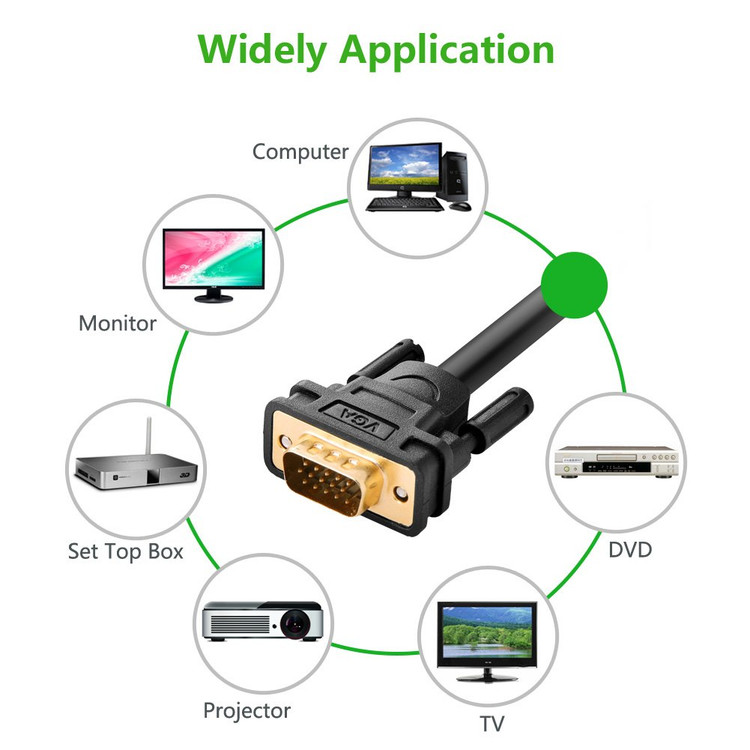 Widely Application

Computer

Monitor

VGA

Set Top Box

DVD

Projector

TV