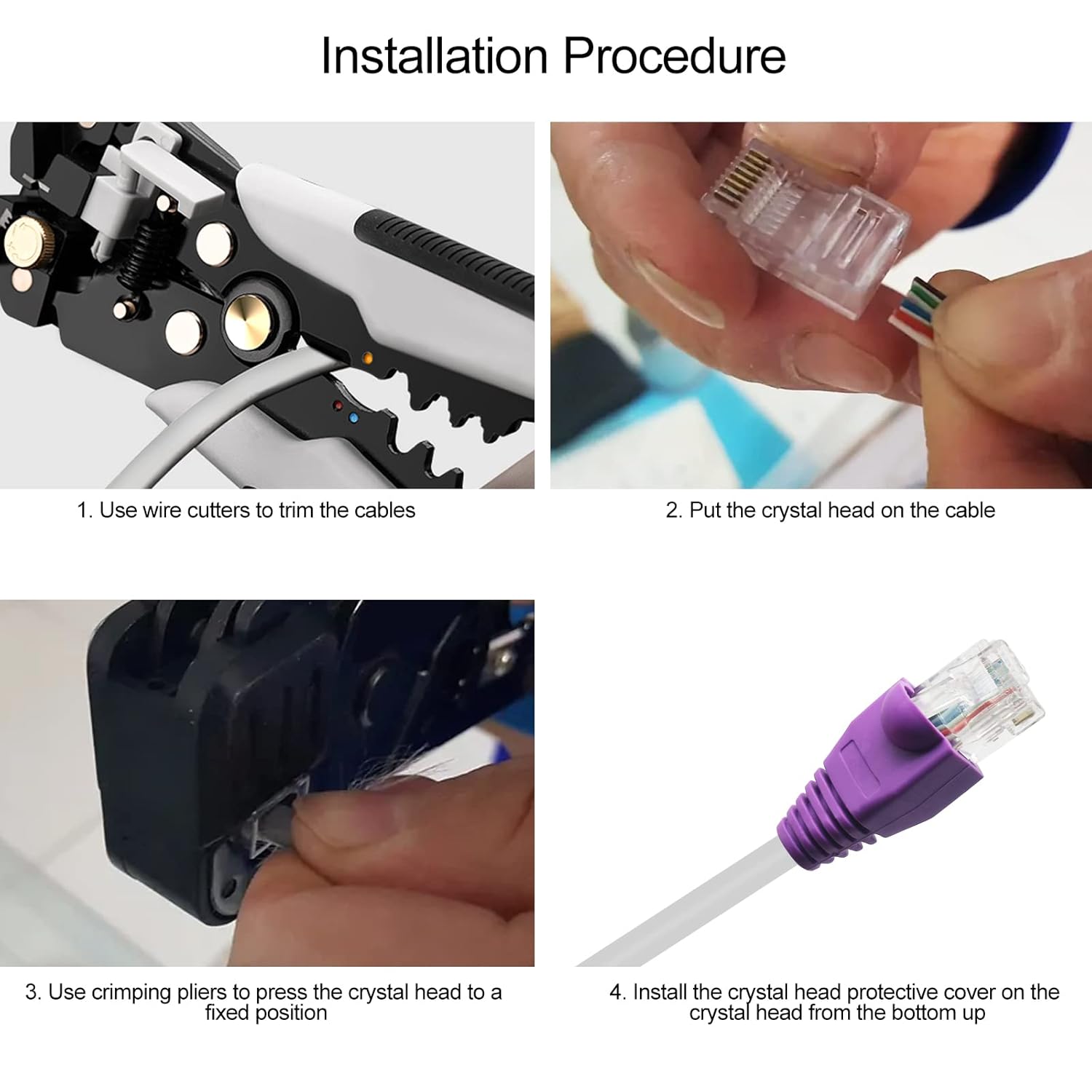 Installation Procedure

1. Use wire cutters to trim the cables

2. Put the crystal head on the cable

3. Use crimping pliers to press the crystal head to a fixed position

4. Install the crystal head protective cover on the crystal head from the bottom up