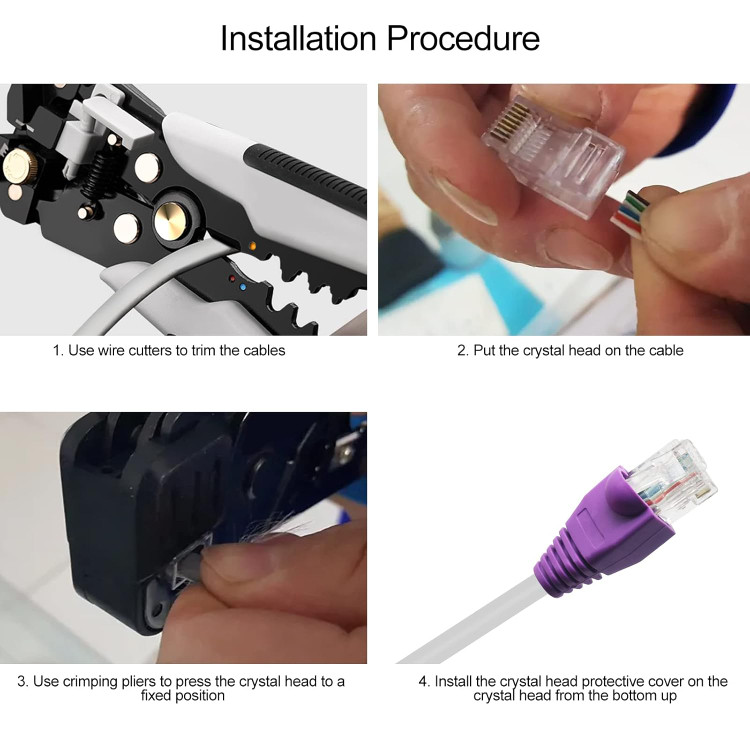 Installation Procedure

1. Use wire cutters to trim the cables

2. Put the crystal head on the cable

3. Use crimping pliers to press the crystal head to a fixed position

4. Install the crystal head protective cover on the crystal head from the bottom up